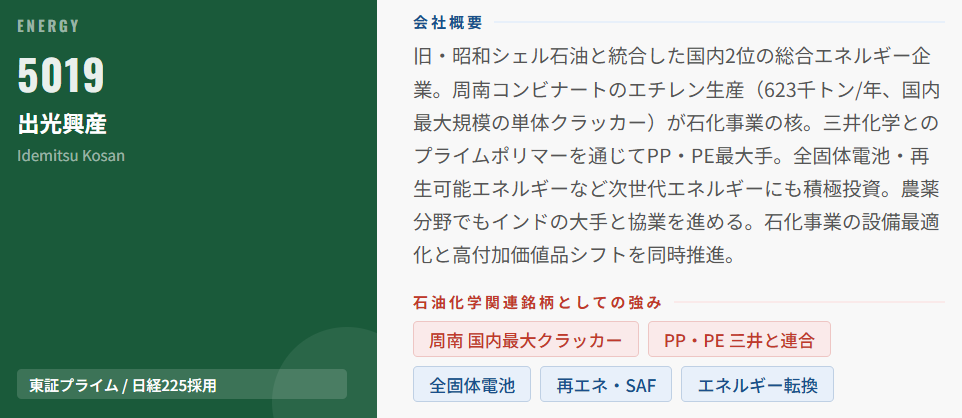 ENERGY

5019

出光興産

Idemitsu Kosan

東証プライム / 日経225採用

会社概要

旧・昭和シェル石油と統合した国内2位の総合エネルギー企業。周南コンビナートのエチレン生産（623千トン/年、国内最大規模の単体クラッカー）が石化事業の核。三井化学とのプライムポリマーを通じてPP・PE最大手。全固体電池・再生可能エネルギーなど次世代エネルギーにも積極投資。農薬分野でもインドの大手と協業を進める。石化事業の設備最適化と高付加価値品シフトを同時推進。

石油化学関連銘柄としての強み

周南 国内最大クラッカー

PP・PE 三井と連合

全固体電池

再エネ・SAF

エネルギー転換