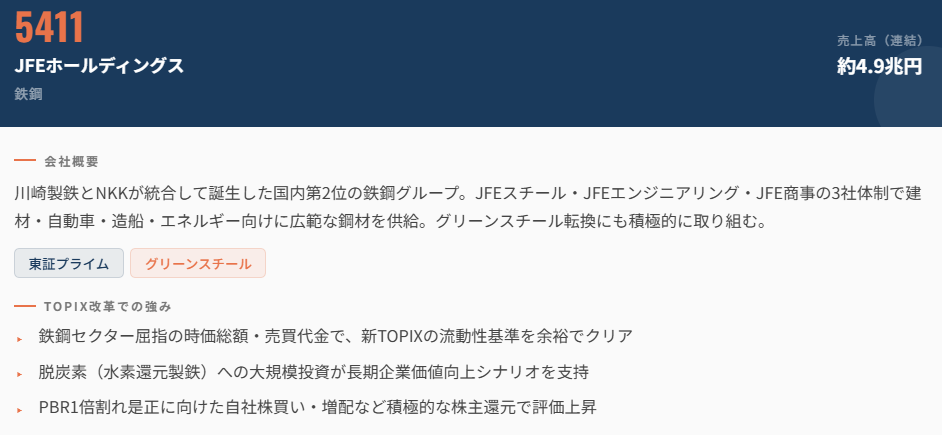 5411
JFEホールディングス
鉄鋼

売上高（連結）
約4.9兆円

会社概要

川崎製鉄とNKKが統合して誕生した国内第2位の鉄鋼グループ。JFEスチール・JFEエンジニアリング・JFE商事の3社体制で建材・自動車・造船・エネルギー向けに広範な鋼材を供給。グリーンスチール転換にも積極的に取り組む。

東証プライム
グリーンスチール

TOPIX改革での強み

鉄鋼セクター屈指の時価総額・売買代金で、新TOPIXの流動性基準を余裕でクリア

脱炭素（水素還元製鉄）への大規模投資が長期企業価値向上シナリオを支持

PBR1倍割れ是正に向けた自社株買い・増配など積極的な株主還元で評価上昇