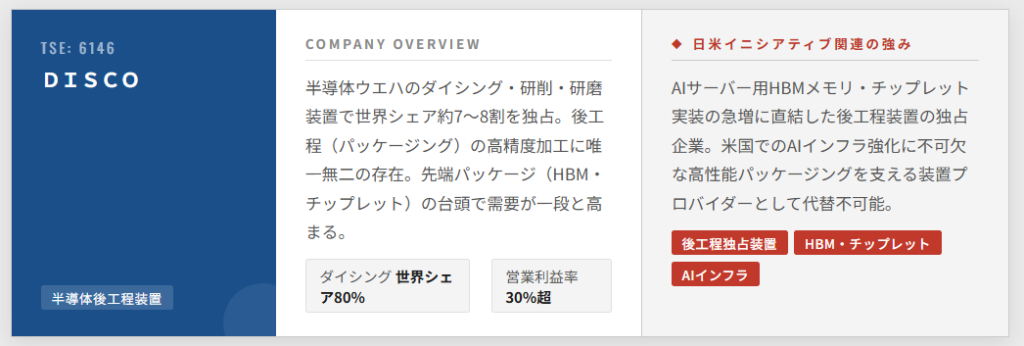 TSE: 6146

DISCO

半導体後工程装置

COMPANY OVERVIEW

半導体ウエハのダイシング・研削・研磨装置で世界シェア約7〜8割を独占。後工程（パッケージング）の高精度加工に唯一無二の存在。先端パッケージ（HBM・チップレット）の台頭で需要が一段と高まる。

ダイシング 世界シェア80%

営業利益率
30%超

◆ 日米イニシアティブ関連の強み

AIサーバー用HBMメモリ・チップレット実装の急増に直結した後工程装置の独占企業。米国でのAIインフラ強化に不可欠な高性能パッケージングを支える装置プロバイダーとして代替不可能。

後工程独占装置

HBM・チップレット

AIインフラ