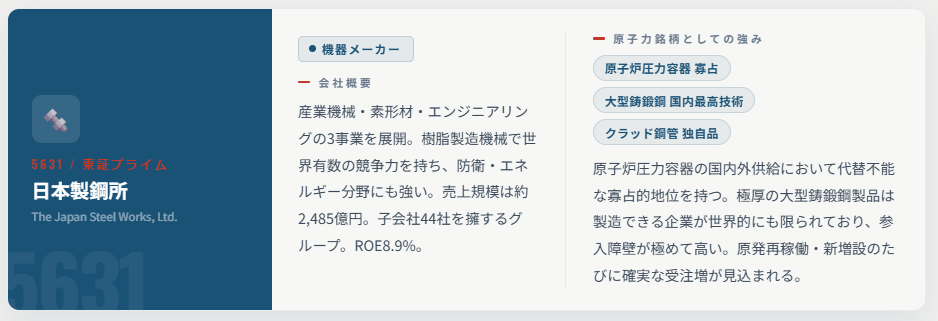 5631 / 東証プライム
日本製鋼所
The Japan Steel Works, Ltd.

• 機器メーカー

- 会社概要

産業機械・素形材・エンジニアリングの3事業を展開。樹脂製造機械で世界有数の競争力を持ち、防衛・エネルギー分野にも強い。売上規模は約2,485億円。子会社44社を擁するグループ。ROE8.9%。

- 原子力銘柄としての強み

原子炉圧力容器 寡占

大型鋳鍛鋼 国内最高技術

クラッド鋼管 独自品

原子炉圧力容器の国内外供給において代替不能な寡占的地位を持つ。極厚の大型鋳鍛鋼製品は製造できる企業が世界的にも限られており、参入障壁が極めて高い。原発再稼働・新増設のたびに確実な受注増が見込まれる。

5631